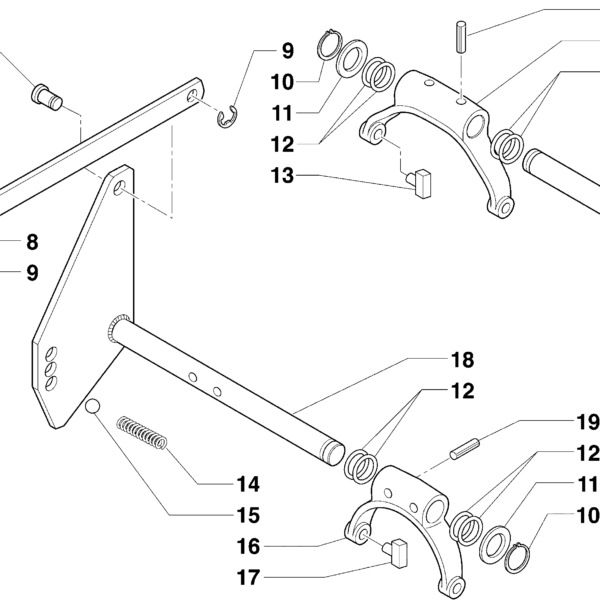 9
10
11
12
13
8
9
18
12
19
12
11
10
14
15
16
17