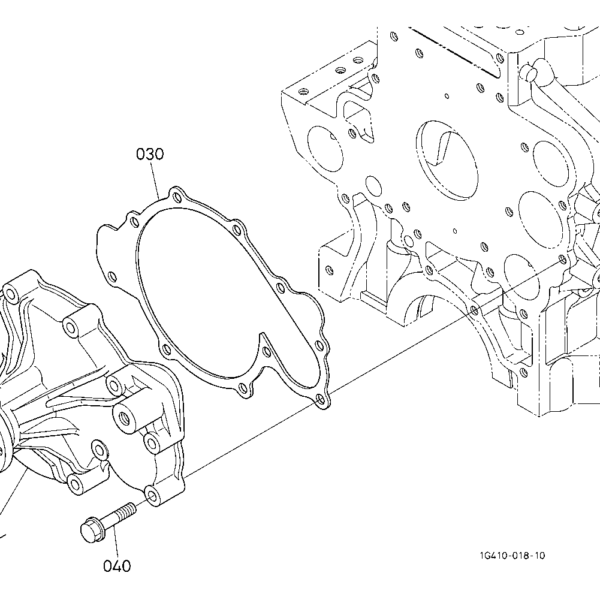 030

040

1G410-018-10