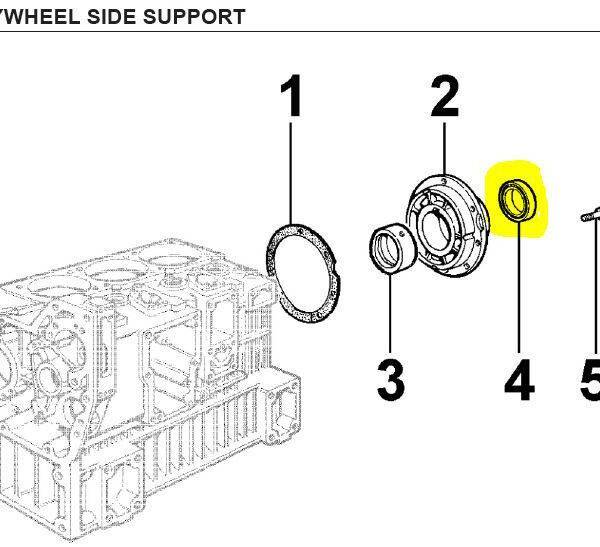 YWHEEL SIDE SUPPORT

1

2

3

4

5