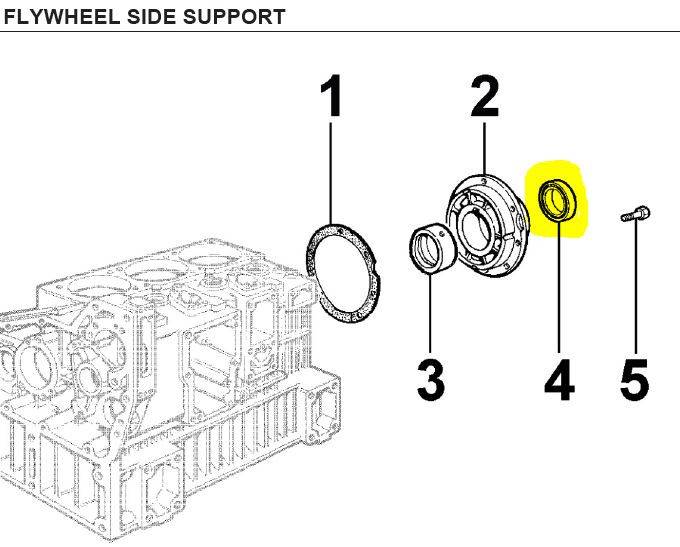 FLYWHEEL SIDE SUPPORT

1

2

3

4

5