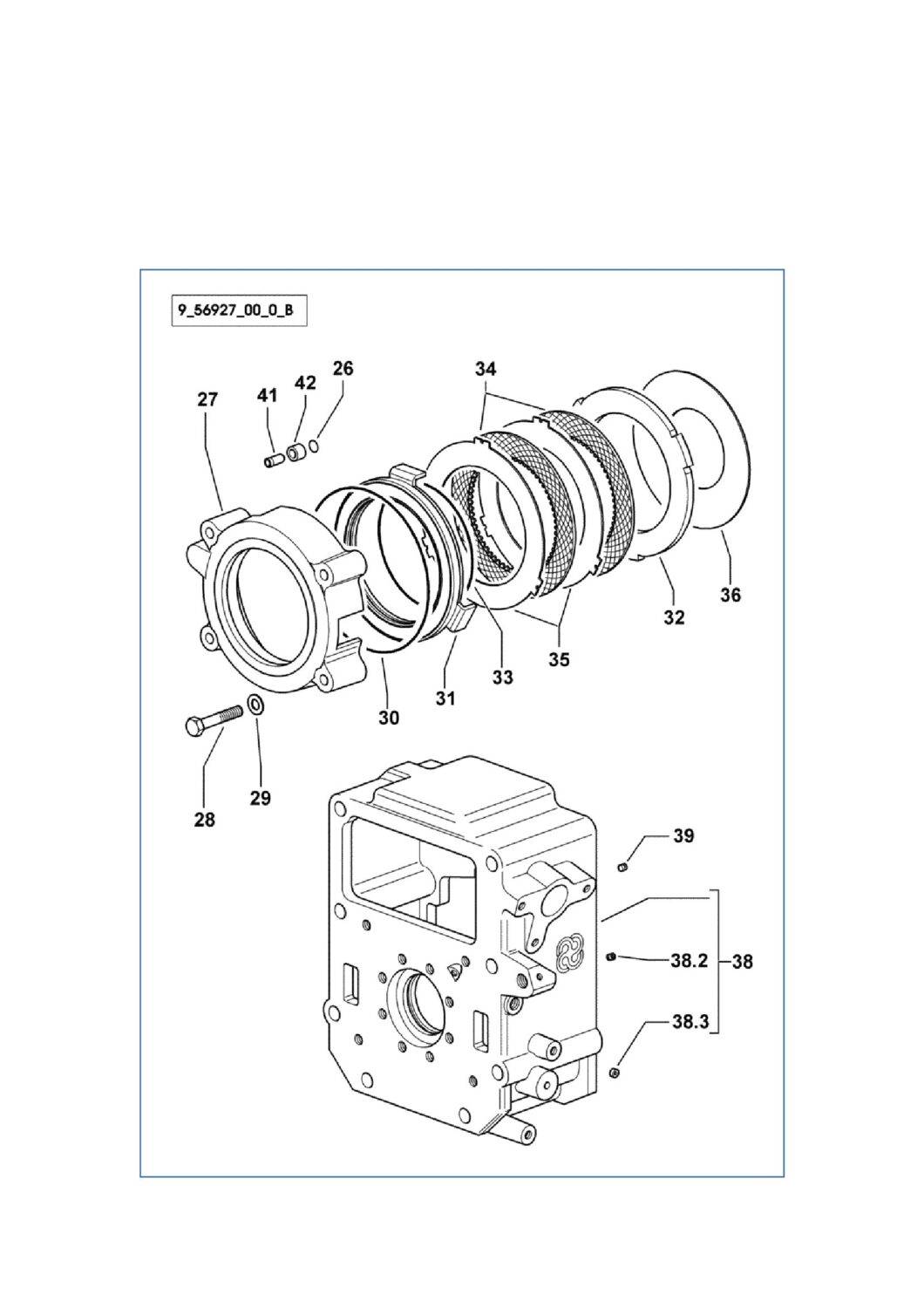 9_56927_00_0_B

27
41
42
26
34
36
32
35
33
31
30
28
29
39
38.2
38
38.3