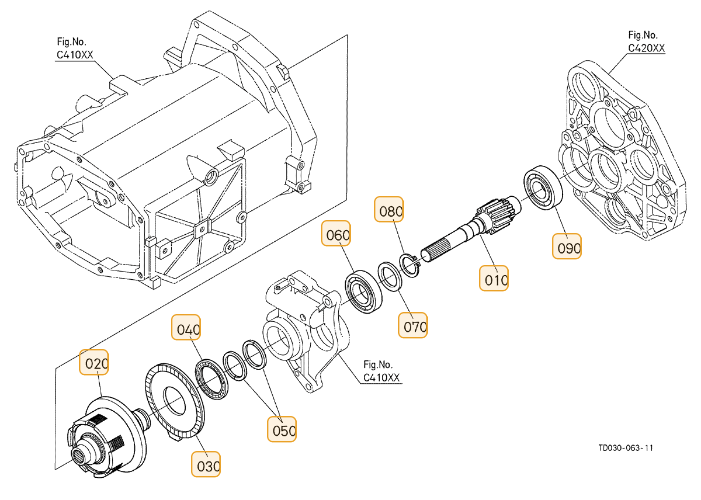 Fig.No.
C410XX

Fig.No.
C420XX

080

060

090

010

070

040

020

Fig.No.
C410XX

050

030

TD030-063-11