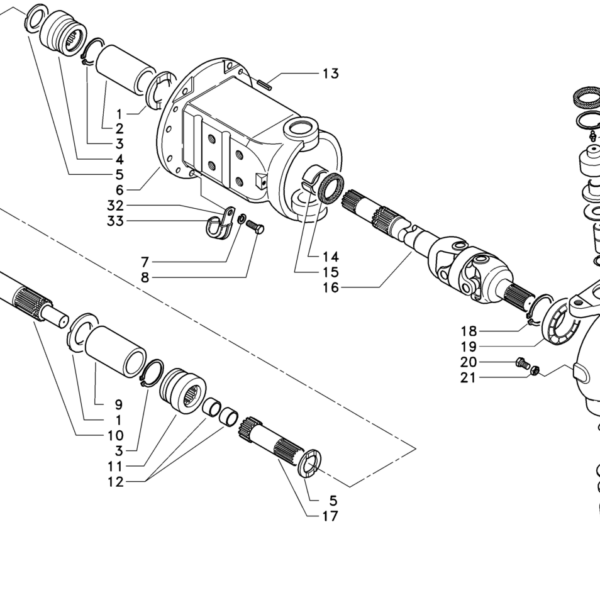 13
1
2
3
4
5
6
32
33
7
8
14
15
16
18
19
20
21
9
1
10
3
11
12
5
17