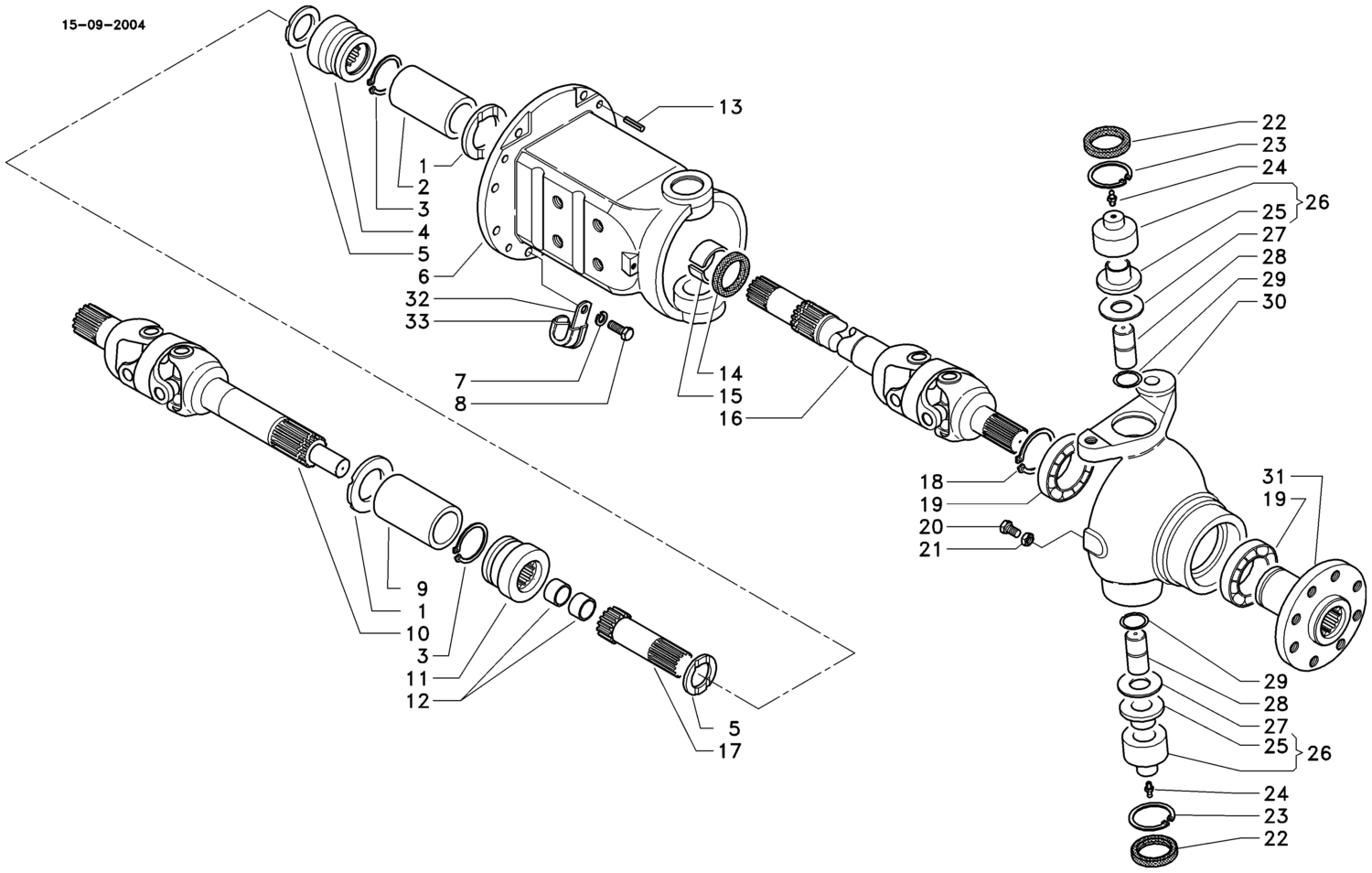 15-09-2004

13
1
2
3
4
5
6
32
33
7
8
14
15
16

22
23
24
25
26
27
28
29
30

18
19
20
21
31
19

9
1
10
3
11
12
5
17

29
28
27
25
26
24
23
22